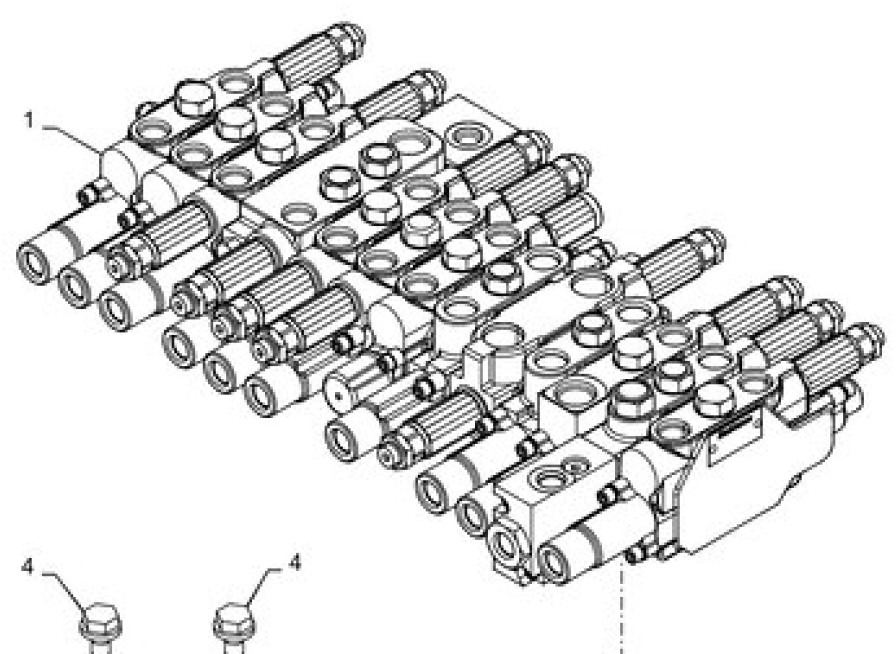 1

4

4