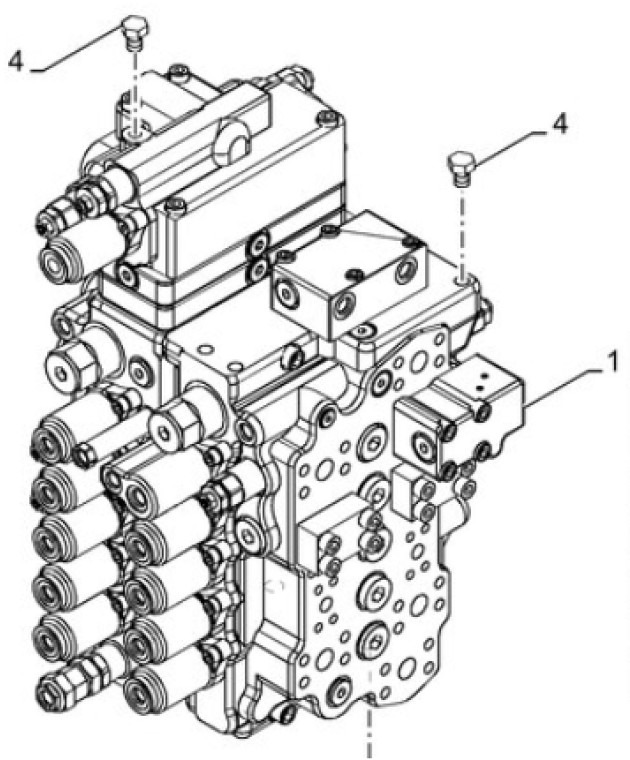 4
4
1