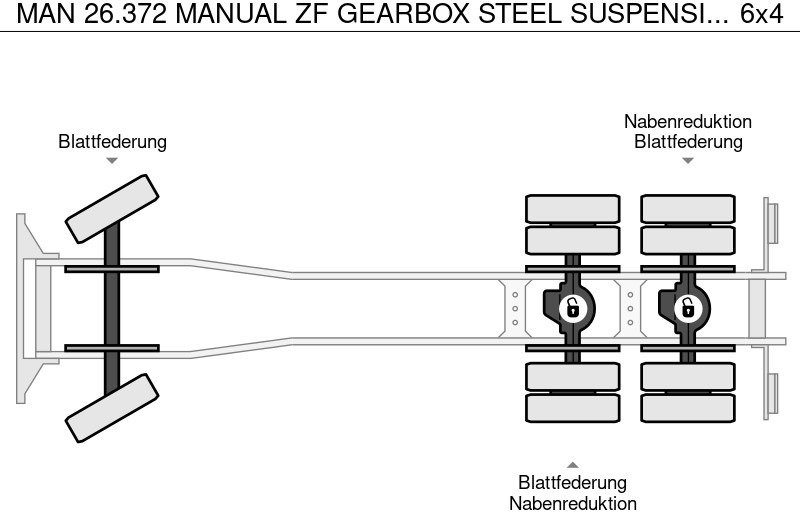 MAN 26.372 MANUAL ZF GEARBOX STEEL SUSPENSI... 6x4

Blattfederung

Nabenreduktion
Blattfederung

Blattfederung
Nabenreduktion