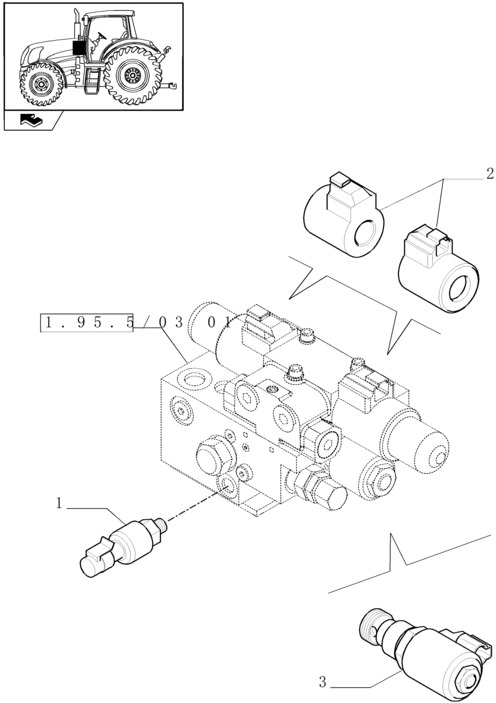 2

1.95.5/03 01

1

3