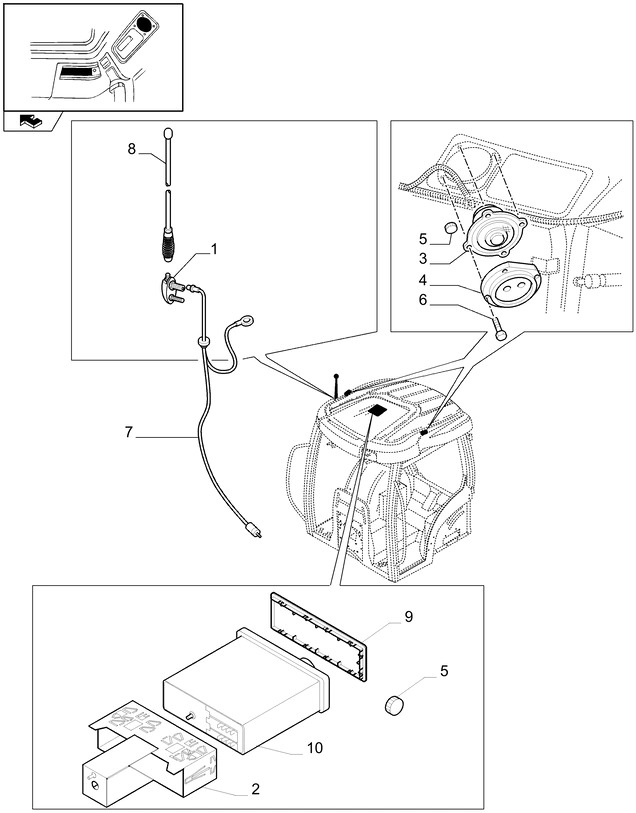 8
1
7
5
3
4
6
9
5
10
2