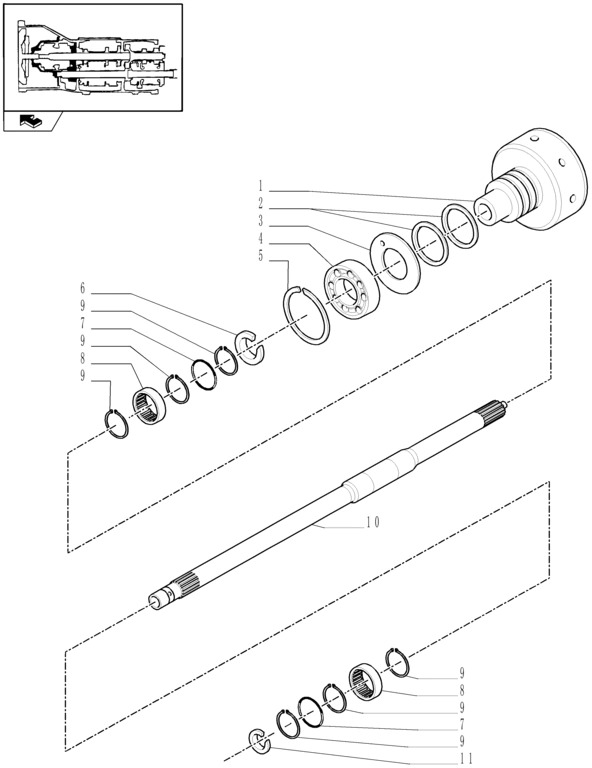 1
2
3
4
5
6
9
7
9
8
9
10
9
8
9
7
9
11