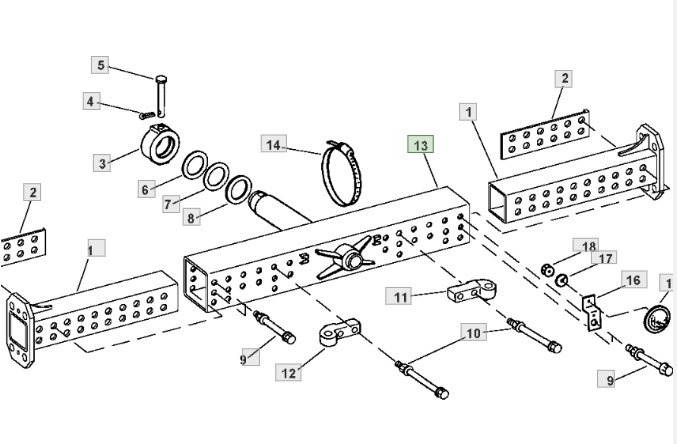 5
4
3
6
7
8
14
13
2
1
2
1
18
17
16
1
11
10
9
12
9